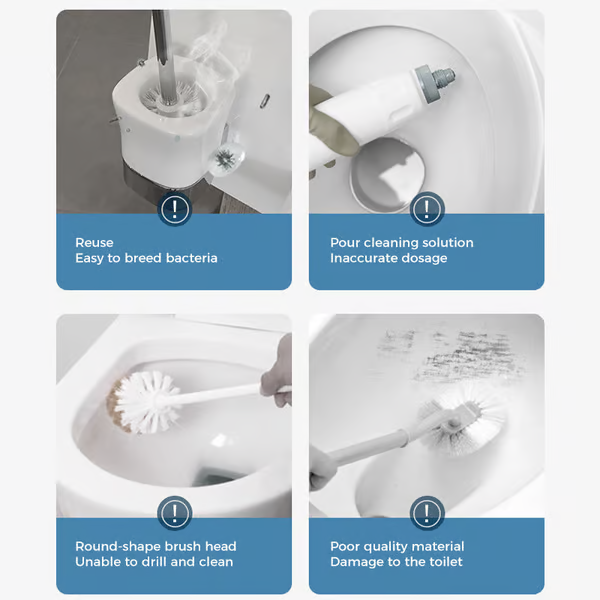 !

Reuse
Easy to breed bacteria

!

Pour cleaning solution
Inaccurate dosage

!

Round-shape brush head
Unable to drill and clean

!

Poor quality material
Damage to the toilet